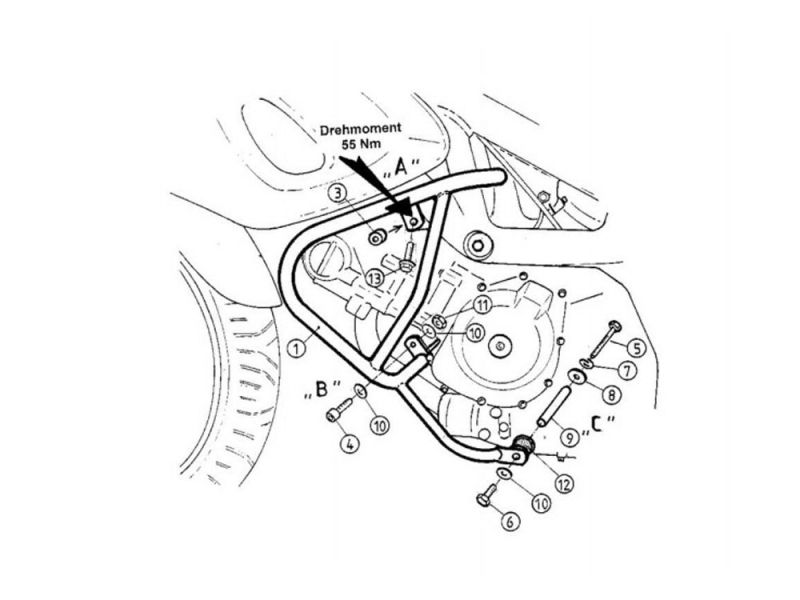 Drehmoment
55 Nm
„A"
3
13
11
10
1
5
7
8
„B"
10
4
9
„C"
12
10
6